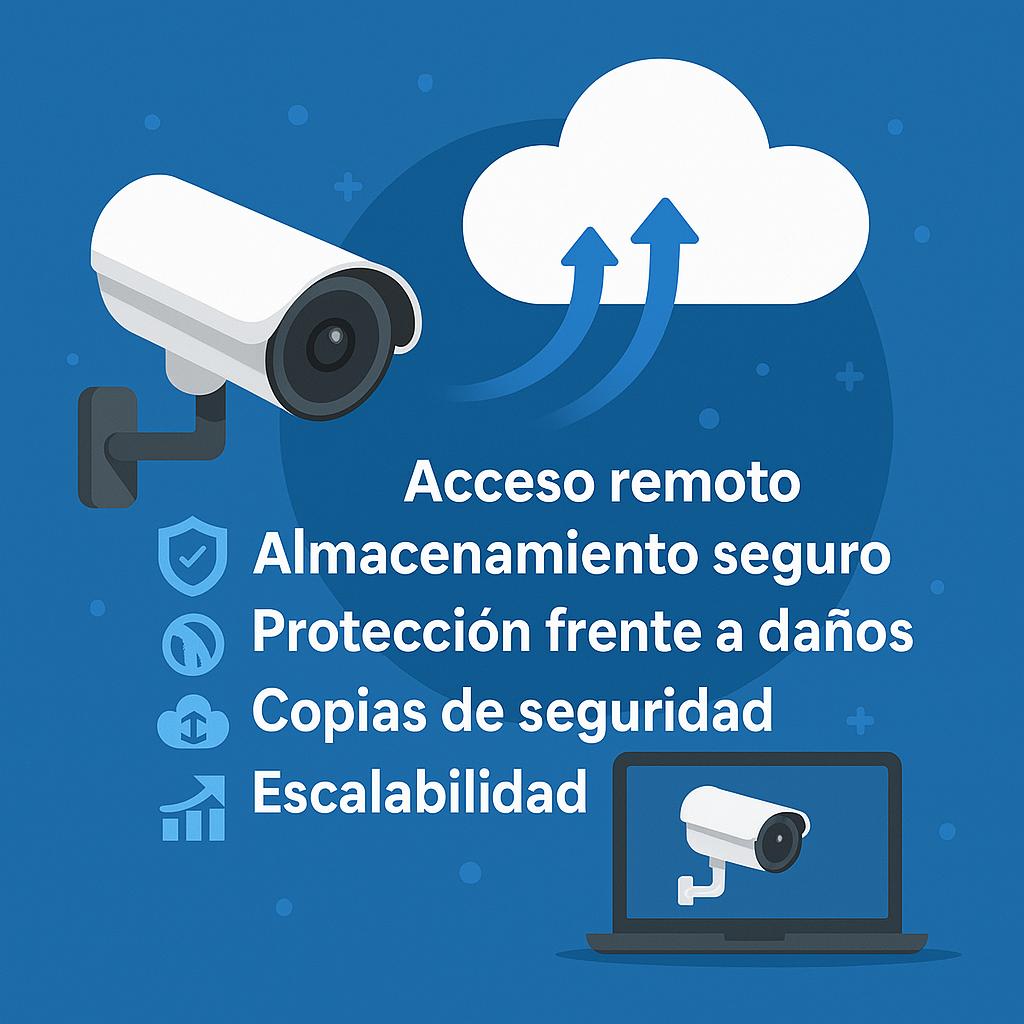 Acceso remoto
Almacenamiento seguro
Protección frente a daños
Copias de seguridad
Escalabilidad